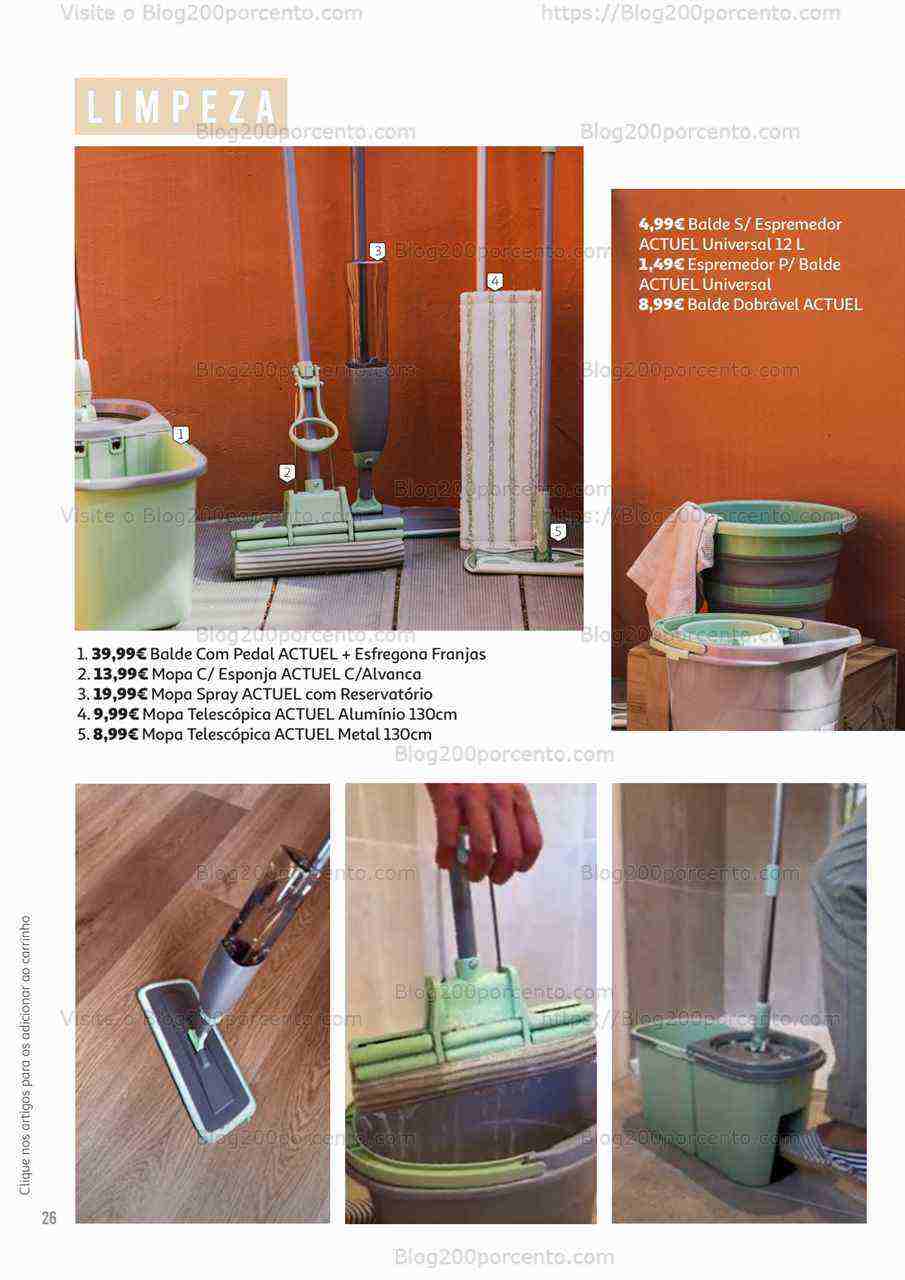 Visite o Blog200porcento.com https://Blog200porcento.com

LIMPEZA

Blog200porcento.com Blog200porcento.com

3
4
1
2
5

4,99€ Balde S/ Espremedor ACTUEL Universal 12 L
1,49€ Espremedor P/ Balde ACTUEL Universal
8,99€ Balde Dobrável ACTUEL

1. 39,99€ Balde Com Pedal ACTUEL + Esfregona Franjas
2. 13,99€ Mopa C/ Esponja ACTUEL C/Alvanca
3. 19,99€ Mopa Spray ACTUEL com Reservatório
4. 9,99€ Mopa Telescópica ACTUEL Alumínio 130cm
5. 8,99€ Mopa Telescópica ACTUEL Metal 130cm

Blog200porcento.com

Clique nos artigos para os adicionar ao carrinho

26

Blog200porcento.com