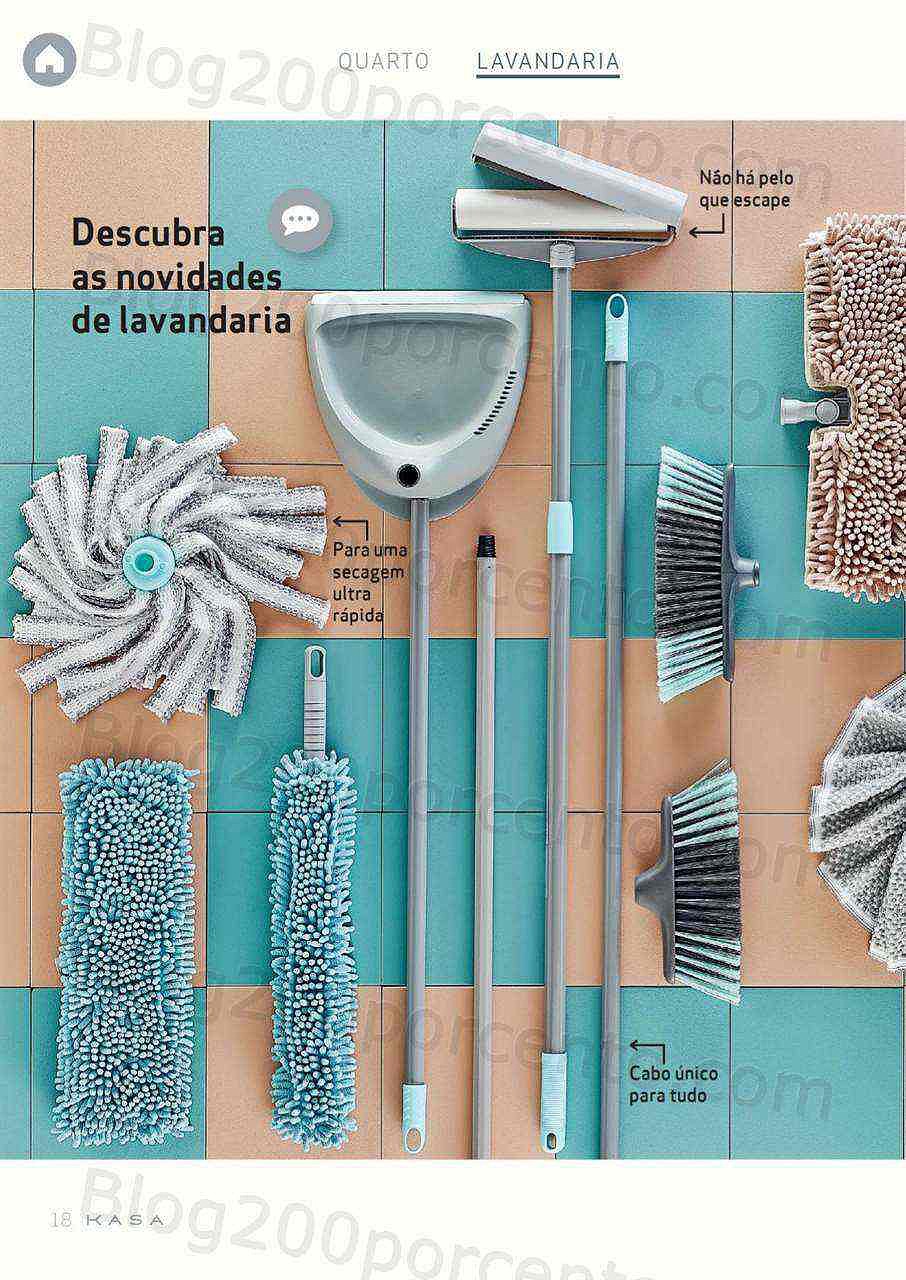 QUARTO LAVANDARIA

Blog200porcento.com

Descubra as novidades de lavandaria

Não há pelo que escape

Para uma secagem ultra rápida

Cabo único para tudo

18 KASA