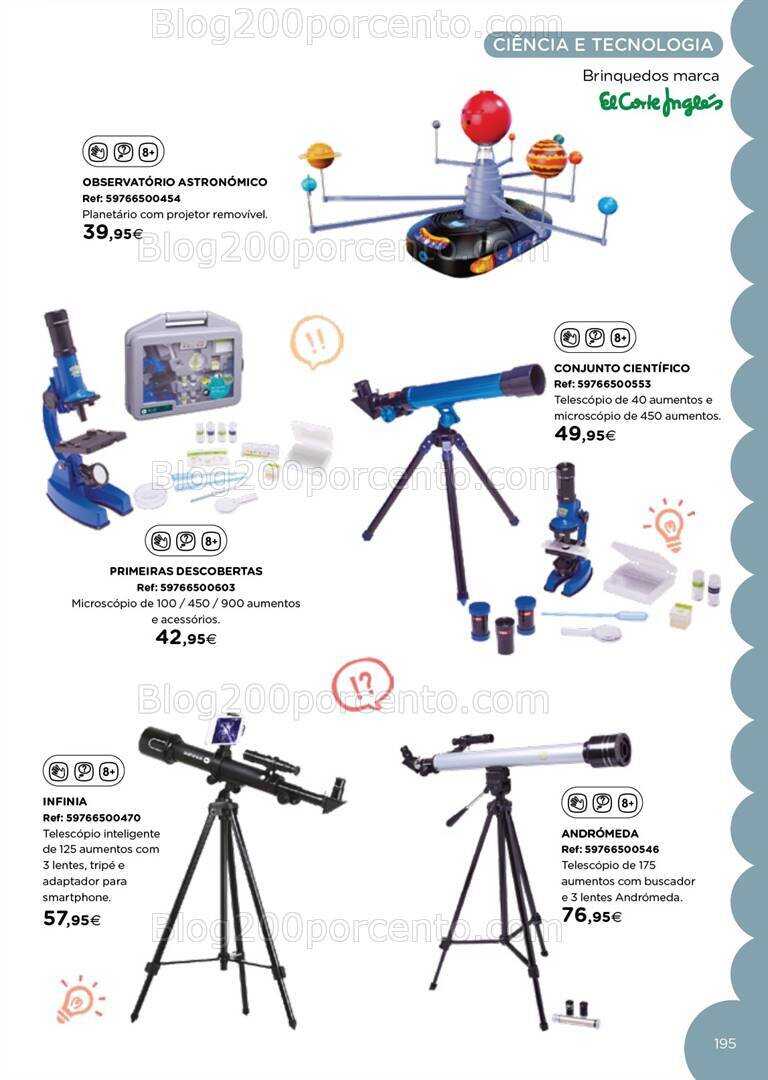 Blog200porcento.com

CIÊNCIA E TECNOLOGIA

Brinquedos marca El Corte Inglés

8+

OBSERVATÓRIO ASTRONÓMICO
Ref: 59766500454
Planetário com projetor removível.
39,95€

Blog200porcento.com

8+

CONJUNTO CIENTÍFICO
Ref: 59766500553
Telescópio de 40 aumentos e microscópio de 450 aumentos.
49,95€

Blog200porcento.com

8+

PRIMEIRAS DESCOBERTAS
Ref: 59766500603
Microscópio de 100 / 450 / 900 aumentos e acessórios.
42,95€

Blog200porcento.com

8+

INFINIA
Ref: 59766500470
Telescópio inteligente de 125 aumentos com 3 lentes, tripé e adaptador para smartphone.
57,95€

8+

ANDRÓMEDA
Ref: 59766500546
Telescópio de 175 aumentos com buscador e 3 lentes Andrómeda.
76,95€

Blog200porcento.com

195