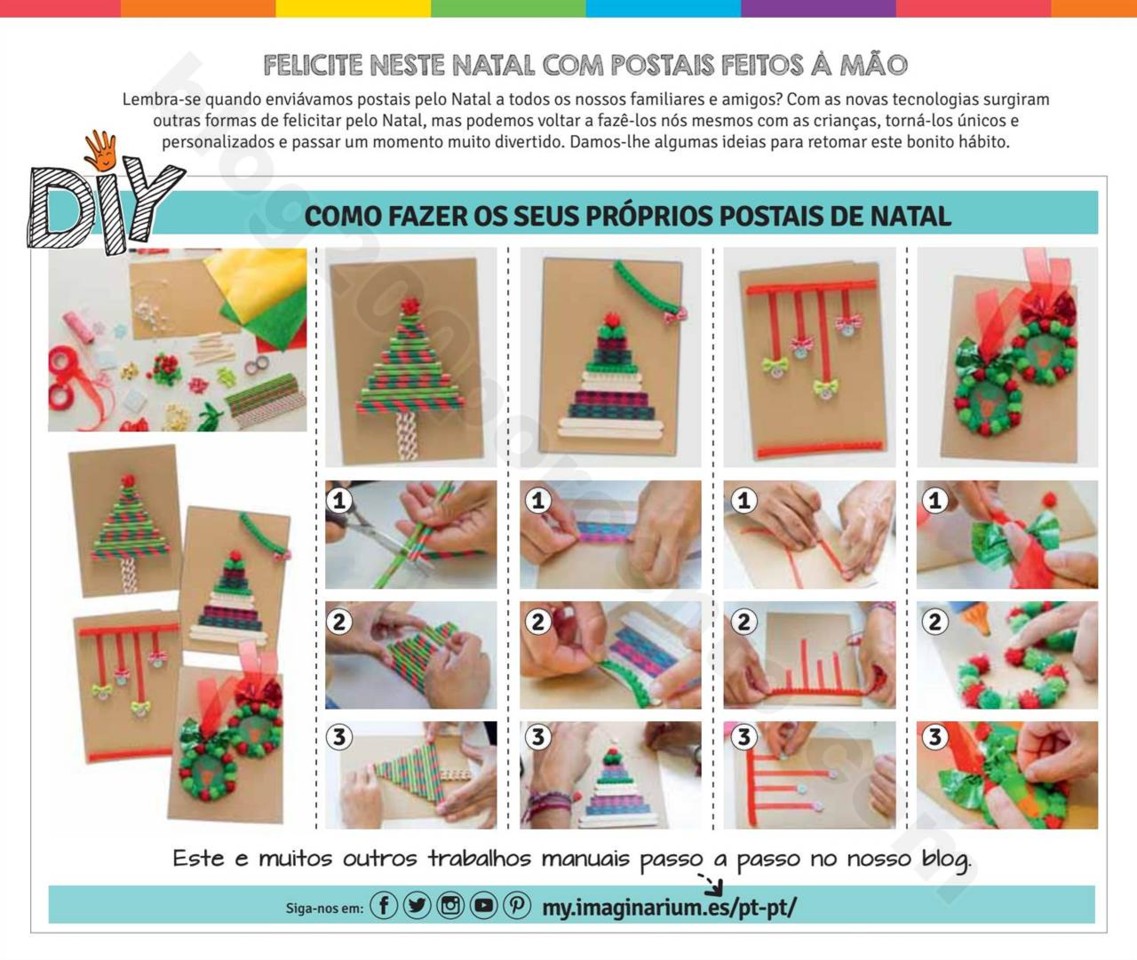 FELICITE NESTE NATAL COM POSTAIS FEITOS À MÃO

Lembra-se quando enviávamos postais pelo Natal a todos os nossos familiares e amigos? Com as novas tecnologias surgiram outras formas de felicitar pelo Natal, mas podemos voltar a fazê-los nós mesmos com as crianças, torná-los únicos e personalizados e passar um momento muito divertido. Damos-lhe algumas ideias para retomar este bonito hábito.

DIY

COMO FAZER OS SEUS PRÓPRIOS POSTAIS DE NATAL

1
2
3

1
2
3

1
2
3

1
2
3

Este e muitos outros trabalhos manuais passo a passo no nosso blog.

Siga-nos em: my.imaginarium.es/pt-pt/