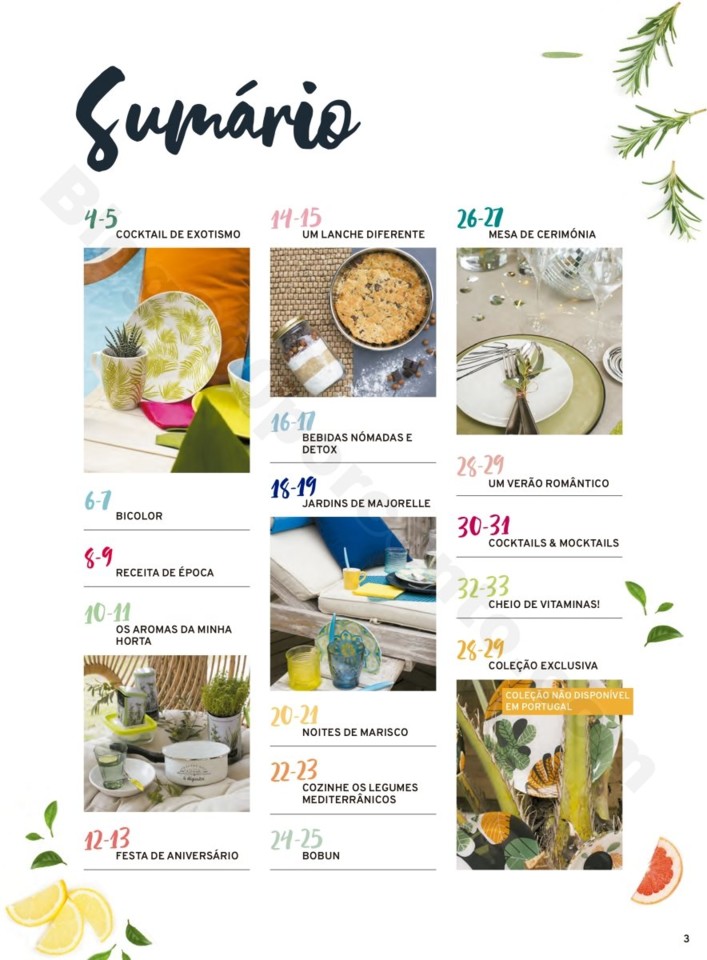 Sumário

4-5
COCKTAIL DE EXOTISMO

6-7
BICOLOR

8-9
RECEITA DE ÉPOCA

10-11
OS AROMAS DA MINHA HORTA

12-13
FESTA DE ANIVERSÁRIO

14-15
UM LANCHE DIFERENTE

16-17
BEBIDAS NÓMADAS E DETOX

18-19
JARDINS DE MAJORELLE

20-21
NOITES DE MARISCO

22-23
COZINHE OS LEGUMES MEDITERRÂNICOS

24-25
BOBUN

26-27
MESA DE CERIMÓNIA

28-29
UM VERÃO ROMÂNTICO

30-31
COCKTAILS & MOCKTAILS

32-33
CHEIO DE VITAMINAS!

28-29
COLEÇÃO EXCLUSIVA

COLEÇÃO NÃO DISPONÍVEL EM PORTUGAL

3