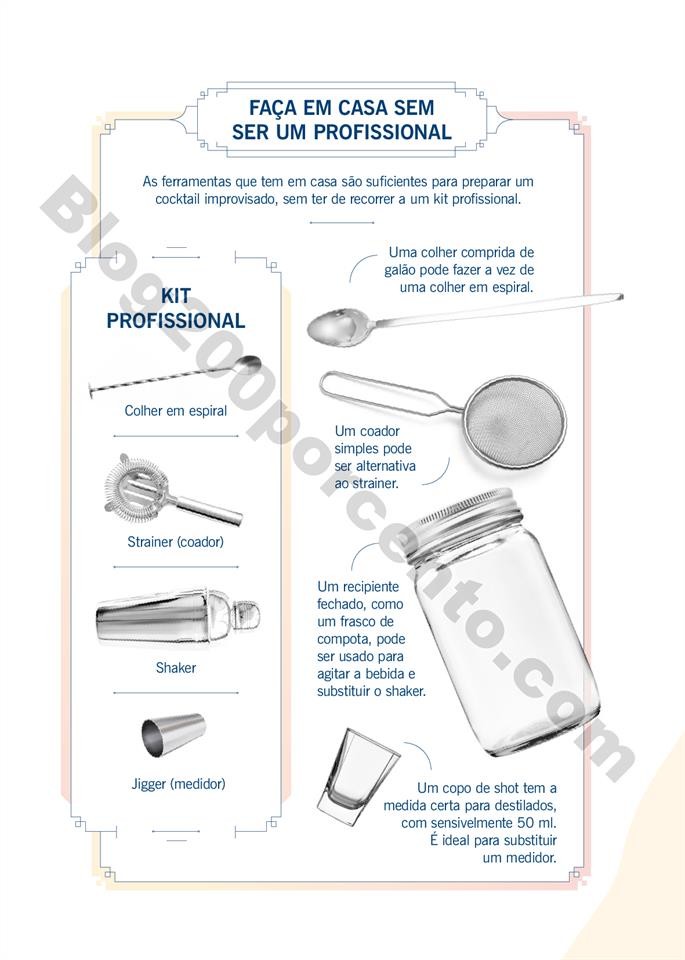 FAÇA EM CASA SEM SER UM PROFISSIONAL

As ferramentas que tem em casa são suficientes para preparar um cocktail improvisado, sem ter de recorrer a um kit profissional.

KIT PROFISSIONAL

Colher em espiral

Strainer (coador)

Shaker

Jigger (medidor)

Uma colher comprida de galão pode fazer a vez de uma colher em espiral.

Um coador simples pode ser alternativa ao strainer.

Um recipiente fechado, como um frasco de compota, pode ser usado para agitar a bebida e substituir o shaker.

Um copo de shot tem a medida certa para destilados, com sensivelmente 50 ml. É ideal para substituir um medidor.

Blog200porcento.com